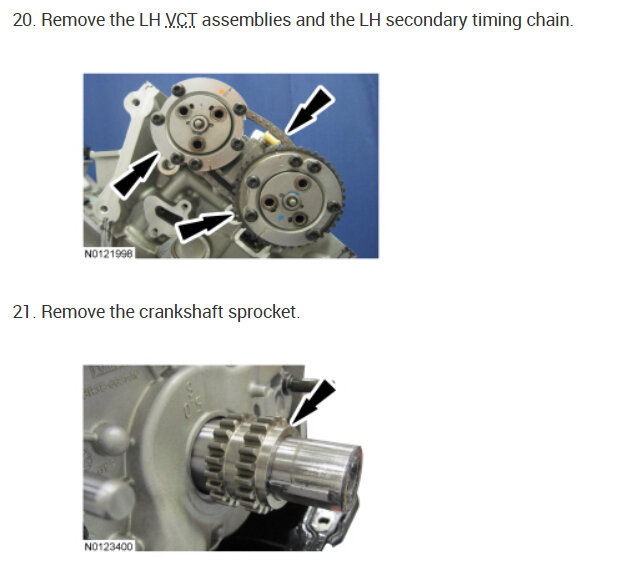 20. Remove the LH VCT assemblies and the LH secondary timing chain.

N0121998

21. Remove the crankshaft sprocket.

N0123400