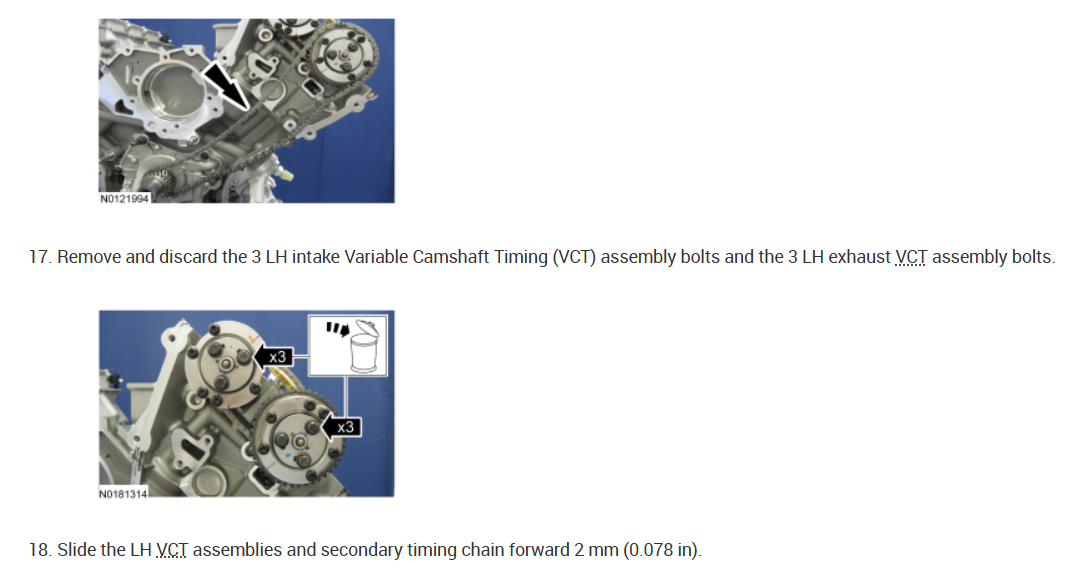 N0121994

17. Remove and discard the 3 LH intake Variable Camshaft Timing (VCT) assembly bolts and the 3 LH exhaust VCT assembly bolts.

x3

x3

N0181314

18. Slide the LH VCT assemblies and secondary timing chain forward 2 mm (0.078 in).