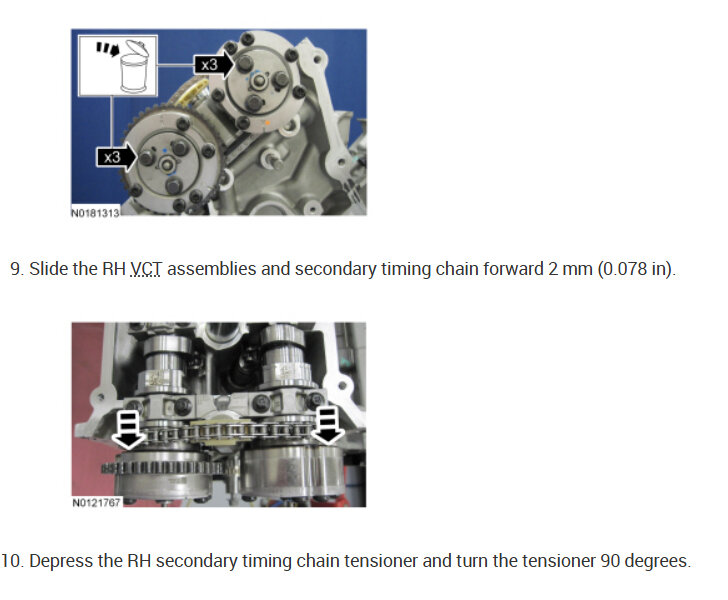 x3

x3

N0181313

9. Slide the RH VCT assemblies and secondary timing chain forward 2 mm (0.078 in).

N0121767

10. Depress the RH secondary timing chain tensioner and turn the tensioner 90 degrees.