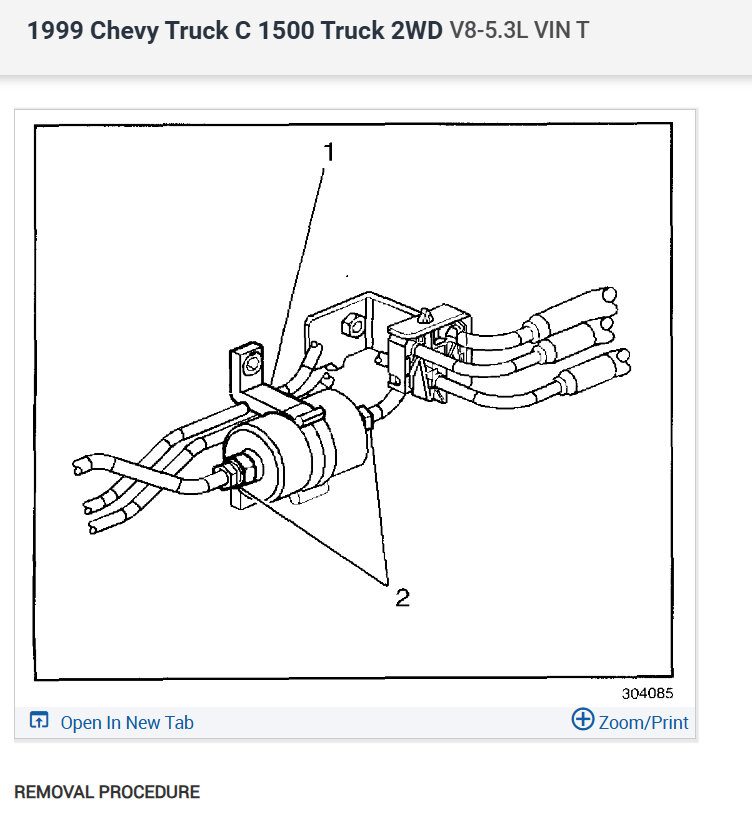 1999 Chevy Truck C 1500 Truck 2WD V8-5.3L VIN T

1

2

304085

Open In New Tab

Zoom/Print

REMOVAL PROCEDURE