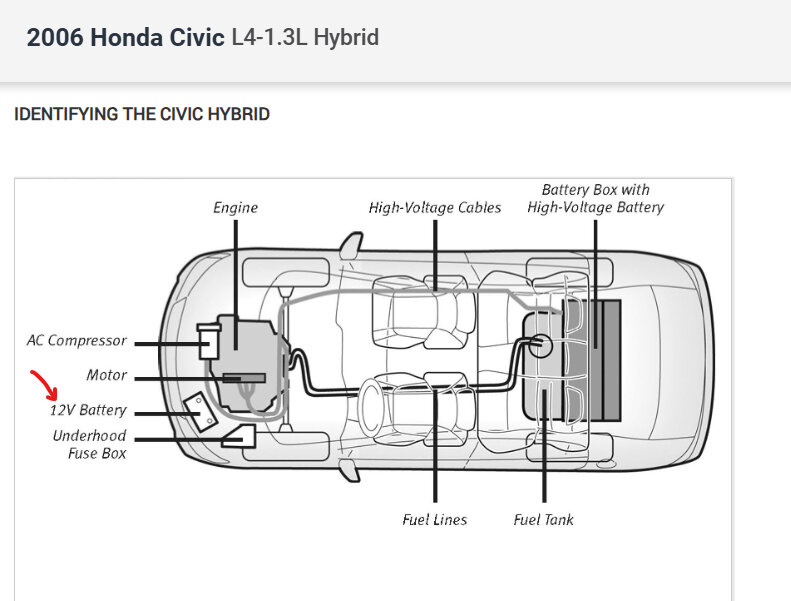 2006 Honda Civic L4-1.3L Hybrid

IDENTIFYING THE CIVIC HYBRID

Engine

High-Voltage Cables

Battery Box with High-Voltage Battery

AC Compressor

Motor

12V Battery

Underhood Fuse Box

Fuel Lines

Fuel Tank