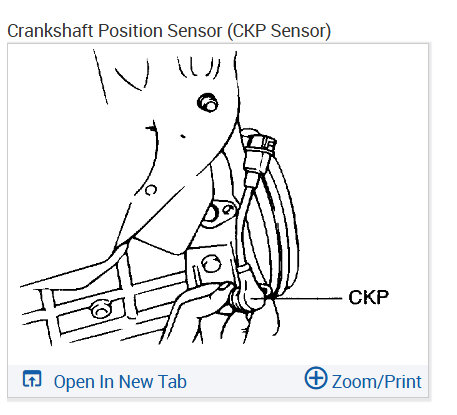 Crankshaft Position Sensor (CKP Sensor)

CKP

Open In New Tab

Zoom/Print