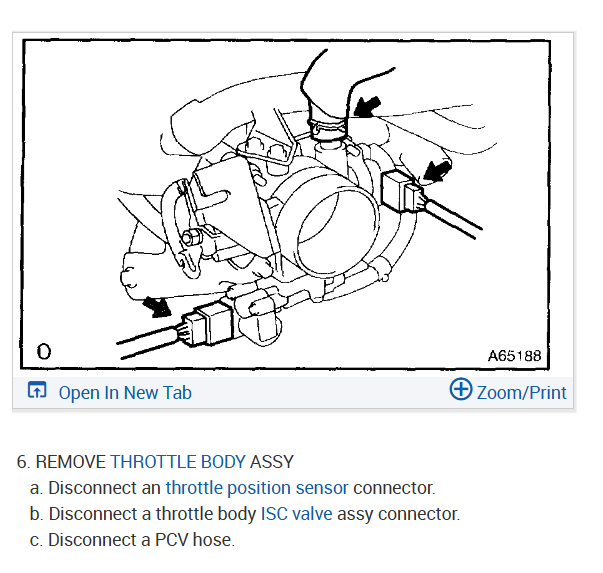 O

A65188

Open In New Tab

Zoom/Print

6. REMOVE THROTTLE BODY ASSY

a. Disconnect an throttle position sensor connector.

b. Disconnect a throttle body ISC valve assy connector.

c. Disconnect a PCV hose.