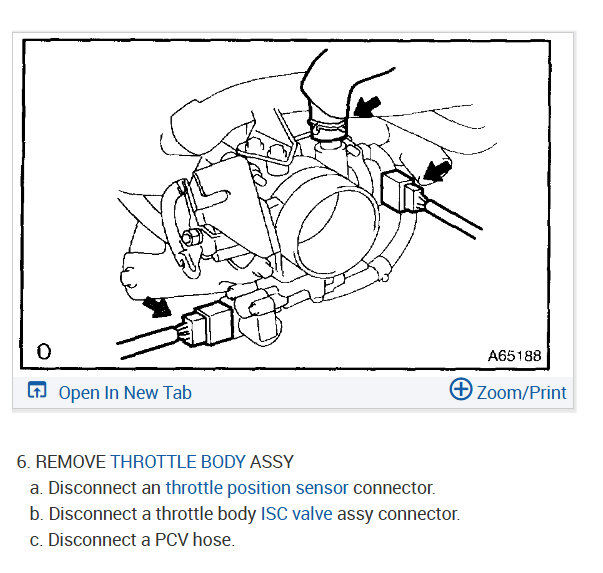 O

A65188

Open In New Tab

Zoom/Print

6. REMOVE THROTTLE BODY ASSY

a. Disconnect an throttle position sensor connector.

b. Disconnect a throttle body ISC valve assy connector.

c. Disconnect a PCV hose.