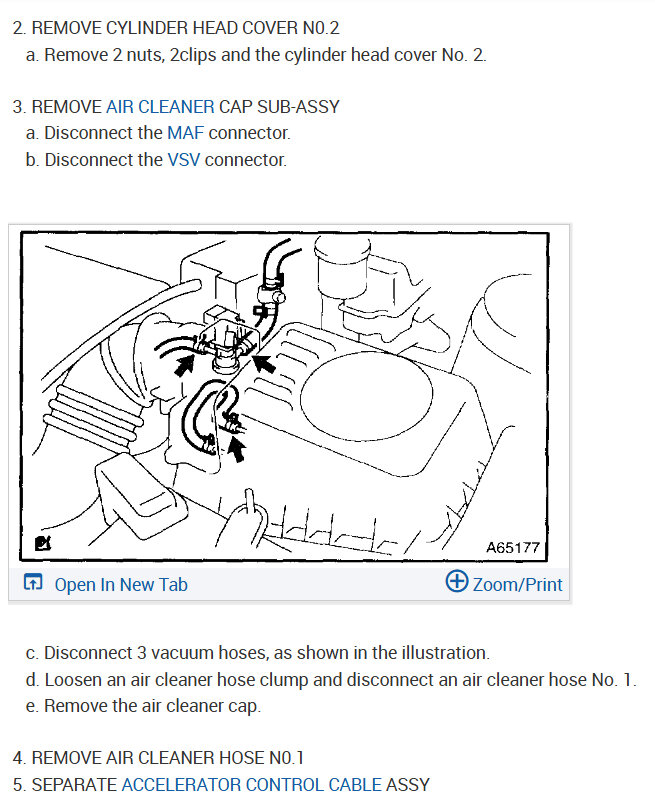 2. REMOVE CYLINDER HEAD COVER N0.2
a. Remove 2 nuts, 2clips and the cylinder head cover No. 2.

3. REMOVE AIR CLEANER CAP SUB-ASSY
a. Disconnect the MAF connector.
b. Disconnect the VSV connector.

A65177

Open In New Tab
Zoom/Print

c. Disconnect 3 vacuum hoses, as shown in the illustration.
d. Loosen an air cleaner hose clump and disconnect an air cleaner hose No. 1.
e. Remove the air cleaner cap.

4. REMOVE AIR CLEANER HOSE N0.1
5. SEPARATE ACCELERATOR CONTROL CABLE ASSY