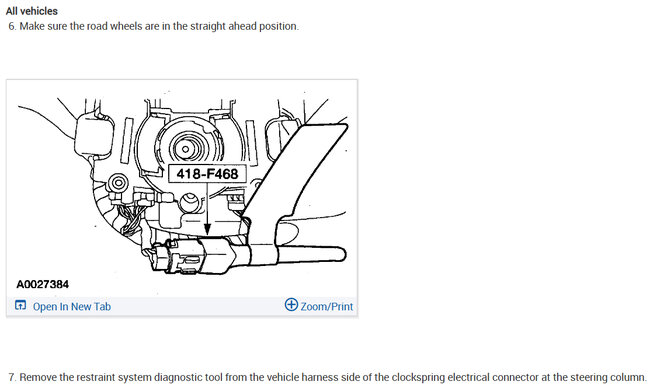 All vehicles

6. Make sure the road wheels are in the straight ahead position.

418-F468

A0027384

Open In New Tab

Zoom/Print

7. Remove the restraint system diagnostic tool from the vehicle harness side of the clockspring electrical connector at the steering column.