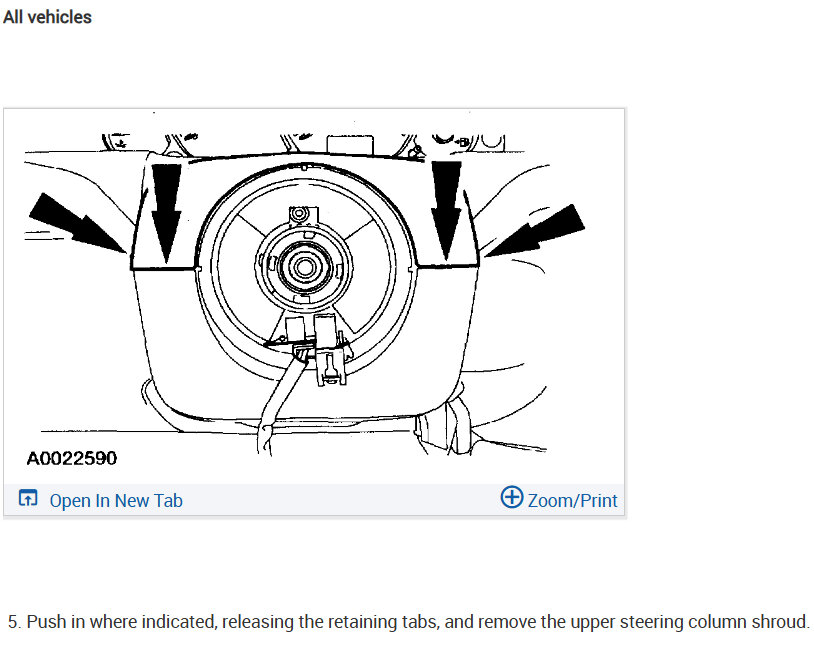 All vehicles

A0022590

Open In New Tab

Zoom/Print

5. Push in where indicated, releasing the retaining tabs, and remove the upper steering column shroud.