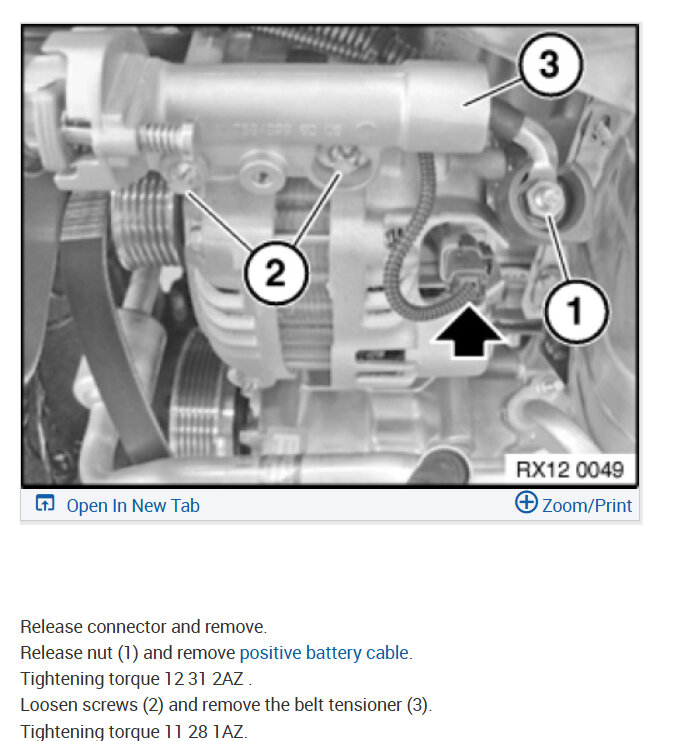 3

2

1

RX12 0049

Open In New Tab

Zoom/Print

Release connector and remove.
Release nut (1) and remove positive battery cable.
Tightening torque 12 31 2AZ .
Loosen screws (2) and remove the belt tensioner (3).
Tightening torque 11 28 1AZ.