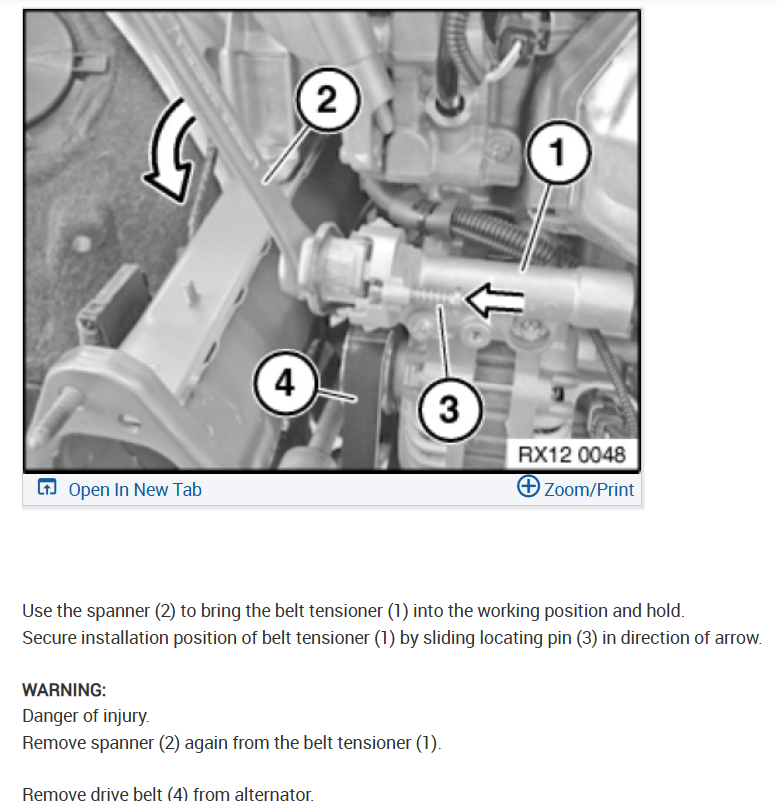 2
1
4
3
RX12 0048

Open In New Tab
Zoom/Print

Use the spanner (2) to bring the belt tensioner (1) into the working position and hold.
Secure installation position of belt tensioner (1) by sliding locating pin (3) in direction of arrow.

WARNING:
Danger of injury.
Remove spanner (2) again from the belt tensioner (1).

Remove drive belt (4) from alternator.