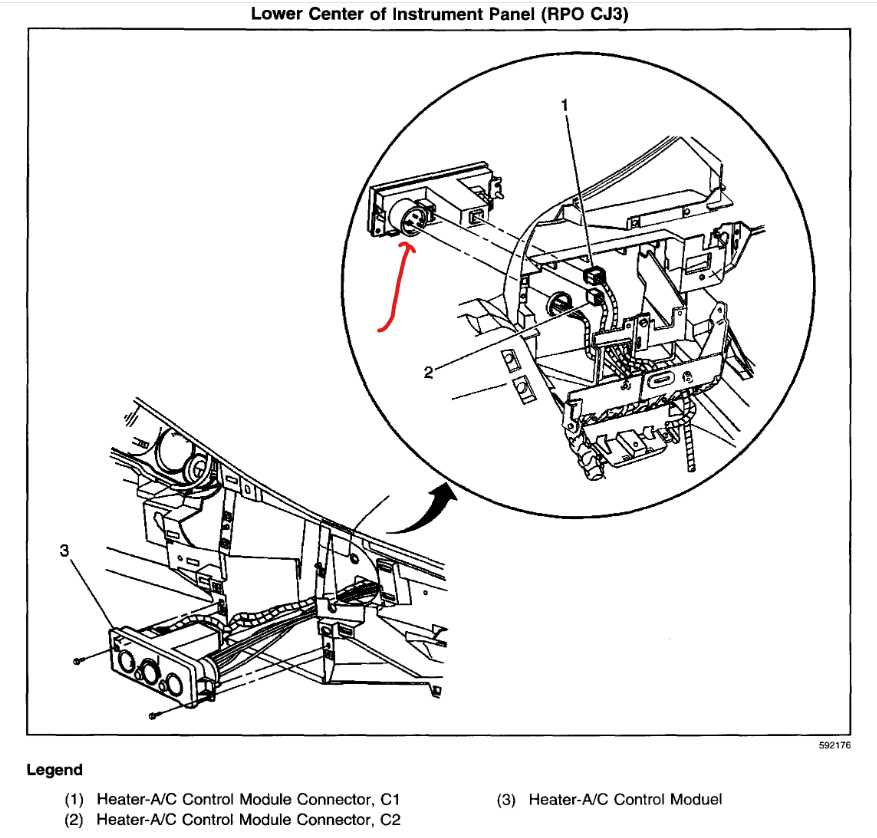 Lower Center of Instrument Panel (RPO CJ3)

1

2

3

592176

Legend

(1) Heater-A/C Control Module Connector, C1
(2) Heater-A/C Control Module Connector, C2
(3) Heater-A/C Control Moduel