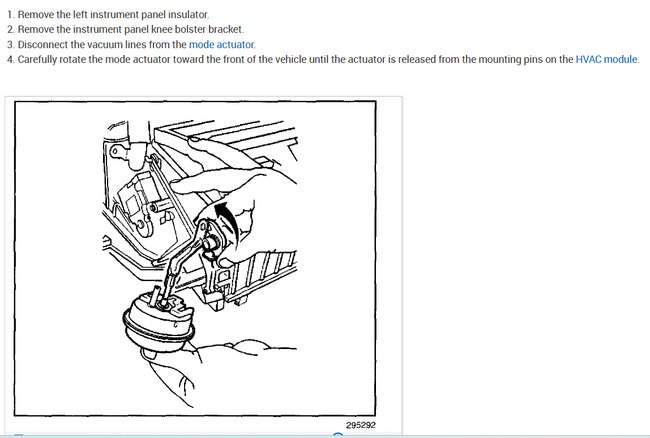 1. Remove the left instrument panel insulator.
2. Remove the instrument panel knee bolster bracket.
3. Disconnect the vacuum lines from the mode actuator.
4. Carefully rotate the mode actuator toward the front of the vehicle until the actuator is released from the mounting pins on the HVAC module.

295292