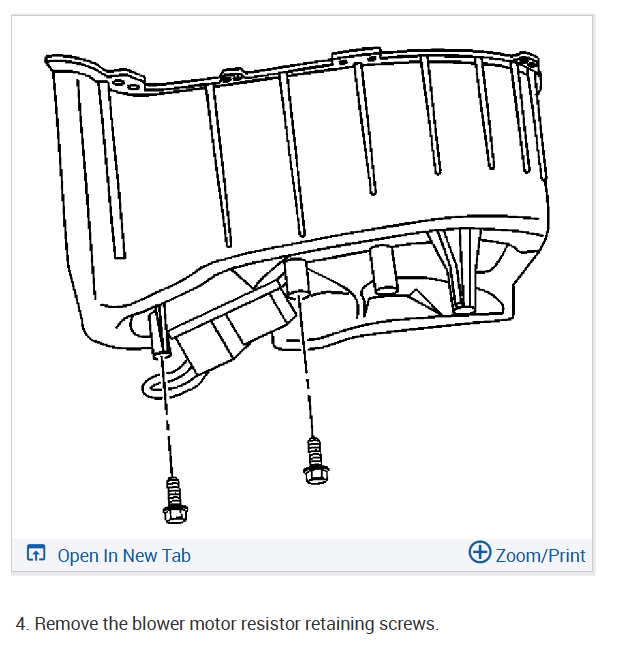 Open In New Tab

Zoom/Print

4. Remove the blower motor resistor retaining screws.