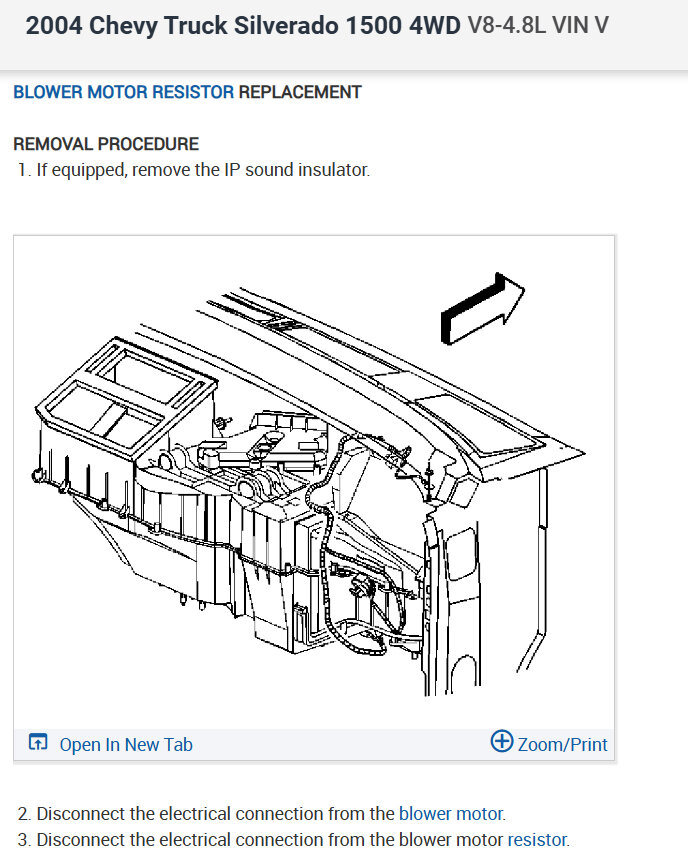 2004 Chevy Truck Silverado 1500 4WD V8-4.8L VIN V

BLOWER MOTOR RESISTOR REPLACEMENT

REMOVAL PROCEDURE
1. If equipped, remove the IP sound insulator.

Open In New Tab
Zoom/Print

2. Disconnect the electrical connection from the blower motor.
3. Disconnect the electrical connection from the blower motor resistor.