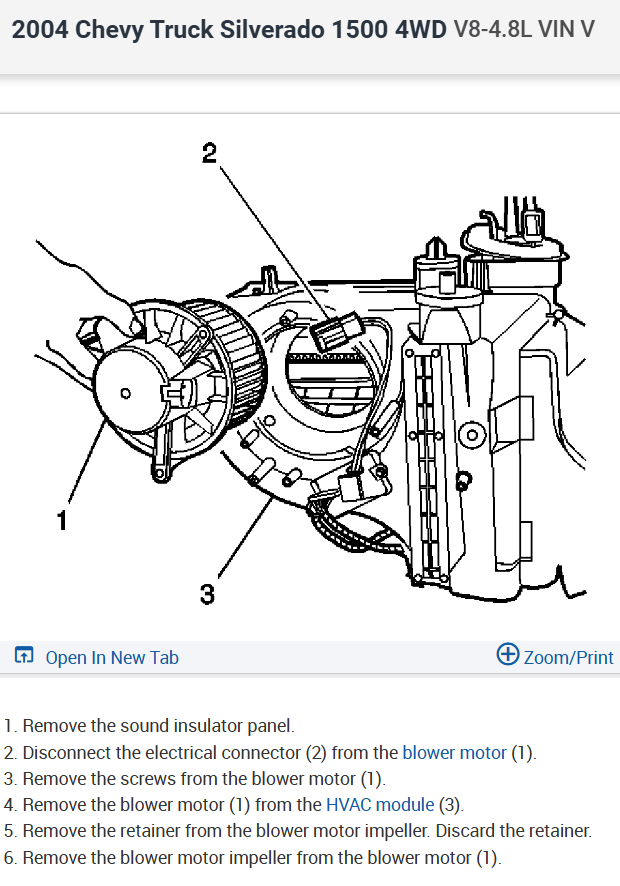 2004 Chevy Truck Silverado 1500 4WD V8-4.8L VIN V

2

1

3

Open In New Tab

Zoom/Print

1. Remove the sound insulator panel.
2. Disconnect the electrical connector (2) from the blower motor (1).
3. Remove the screws from the blower motor (1).
4. Remove the blower motor (1) from the HVAC module (3).
5. Remove the retainer from the blower motor impeller. Discard the retainer.
6. Remove the blower motor impeller from the blower motor (1).