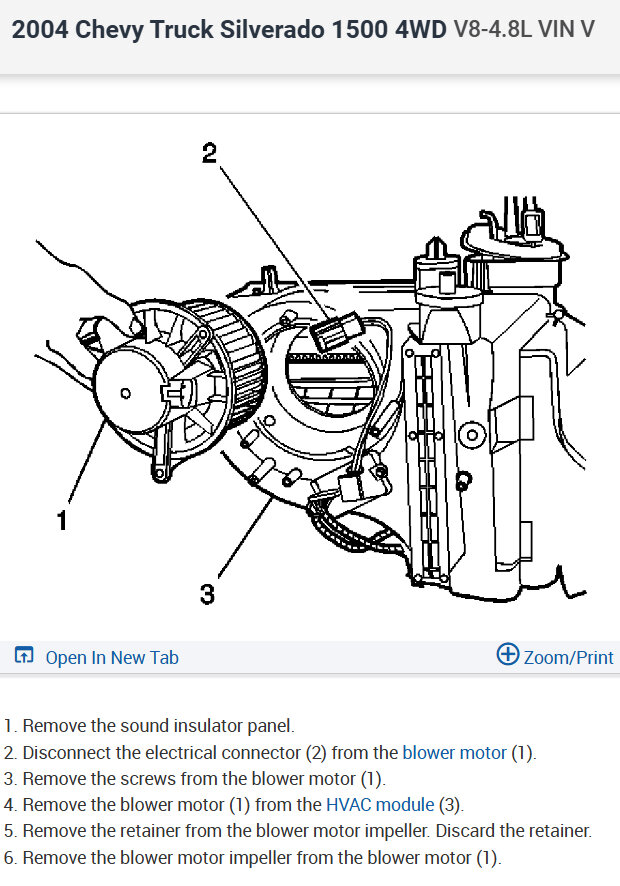 2004 Chevy Truck Silverado 1500 4WD V8-4.8L VIN V

2

1

3

Open In New Tab

Zoom/Print

1. Remove the sound insulator panel.
2. Disconnect the electrical connector (2) from the blower motor (1).
3. Remove the screws from the blower motor (1).
4. Remove the blower motor (1) from the HVAC module (3).
5. Remove the retainer from the blower motor impeller. Discard the retainer.
6. Remove the blower motor impeller from the blower motor (1).