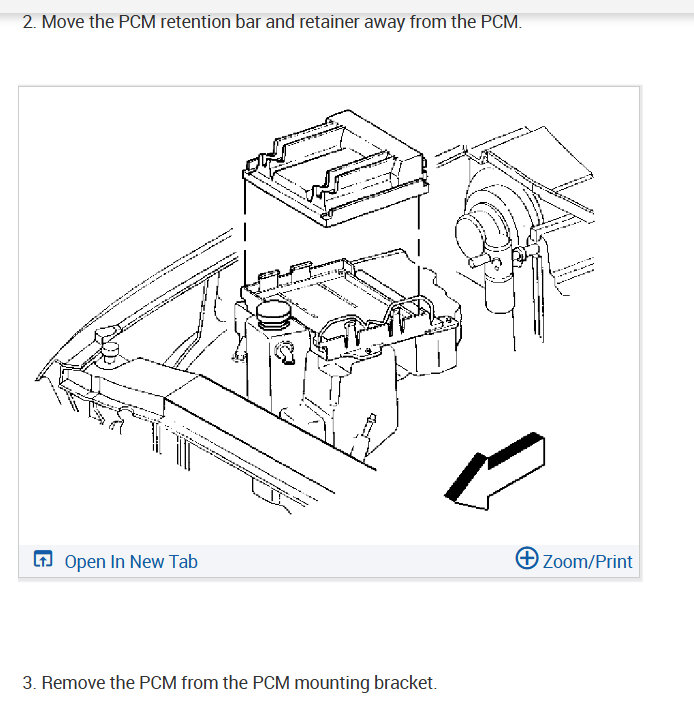 2. Move the PCM retention bar and retainer away from the PCM.

Open In New Tab

Zoom/Print

3. Remove the PCM from the PCM mounting bracket.