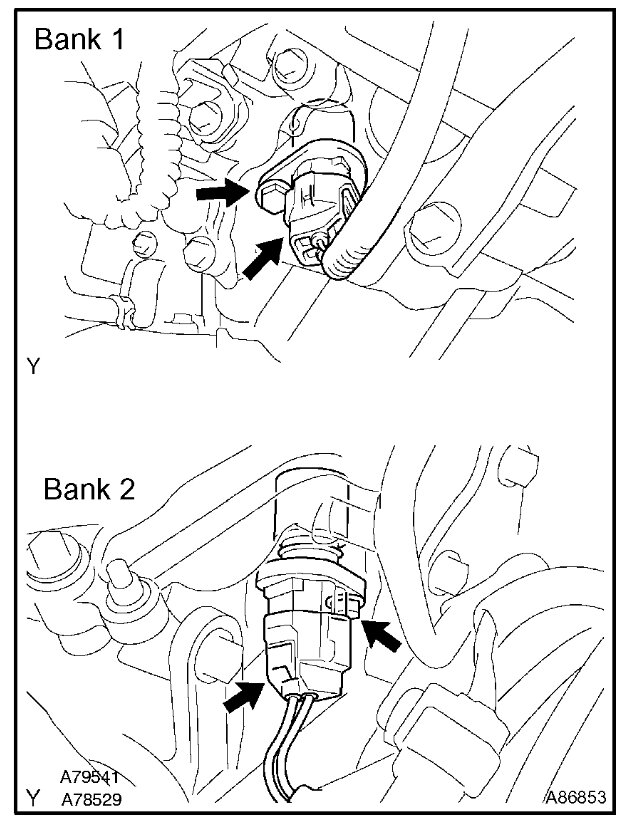 Bank 1

Y

Bank 2

A79541
Y A78529

A86853