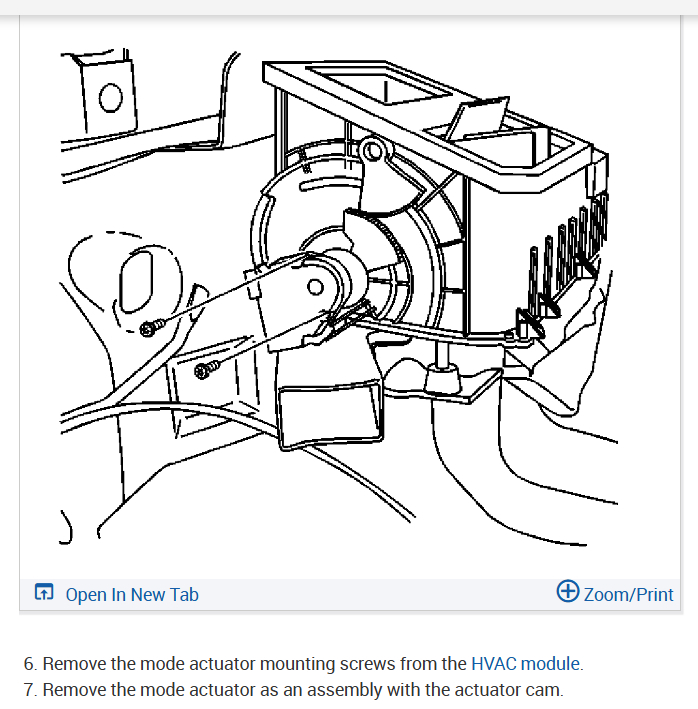 Open In New Tab

Zoom/Print

6. Remove the mode actuator mounting screws from the HVAC module.
7. Remove the mode actuator as an assembly with the actuator cam.