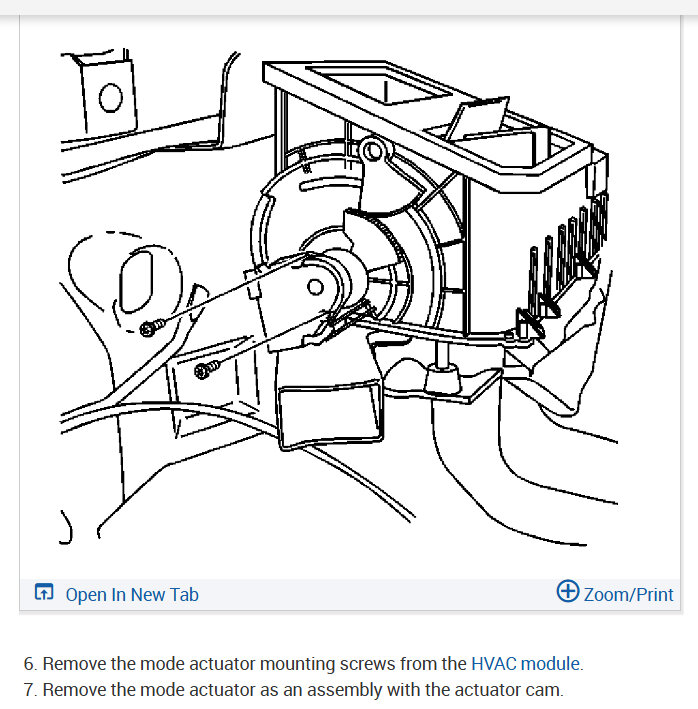 Open In New Tab

Zoom/Print

6. Remove the mode actuator mounting screws from the HVAC module.
7. Remove the mode actuator as an assembly with the actuator cam.