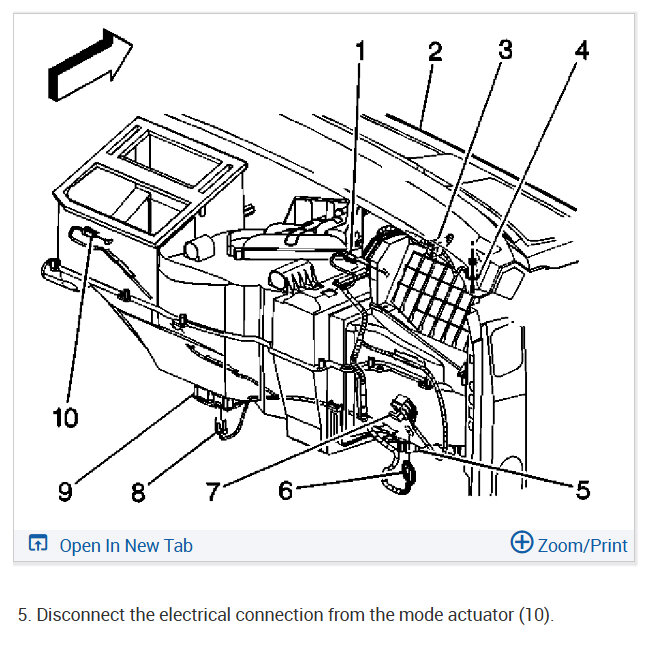 1
2
3
4
10
9
8
7
6
5

Open In New Tab

Zoom/Print

5. Disconnect the electrical connection from the mode actuator (10).