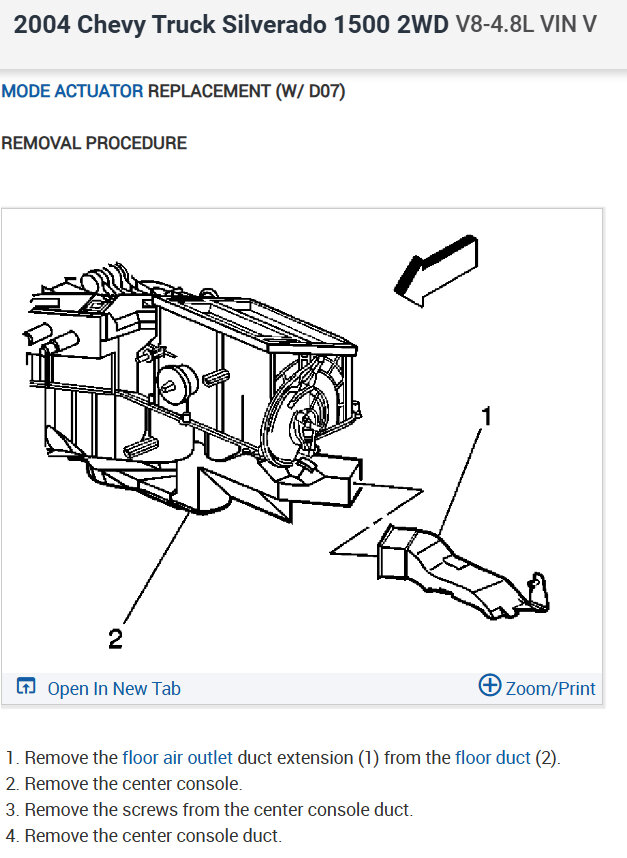 2004 Chevy Truck Silverado 1500 2WD V8-4.8L VIN V

MODE ACTUATOR REPLACEMENT (W/ D07)

REMOVAL PROCEDURE

1

2

Open In New Tab

Zoom/Print

1. Remove the floor air outlet duct extension (1) from the floor duct (2).
2. Remove the center console.
3. Remove the screws from the center console duct.
4. Remove the center console duct.