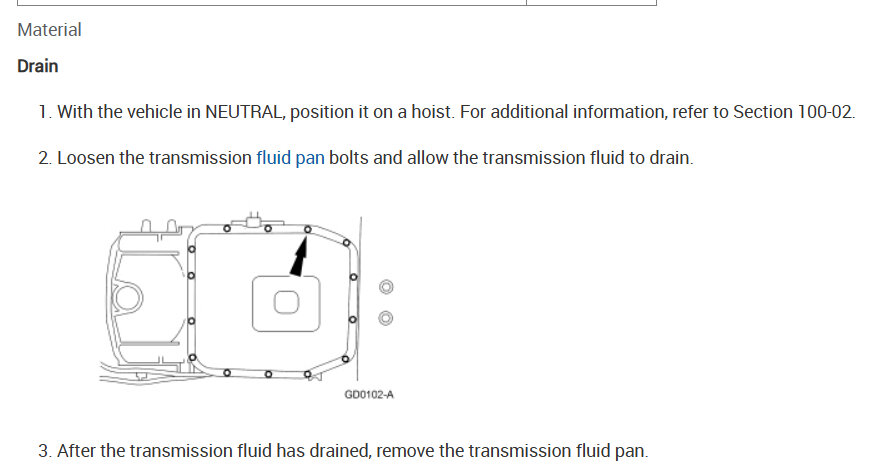 Material

Drain

1. With the vehicle in NEUTRAL, position it on a hoist. For additional information, refer to Section 100-02.

2. Loosen the transmission fluid pan bolts and allow the transmission fluid to drain.

GD0102-A

3. After the transmission fluid has drained, remove the transmission fluid pan.