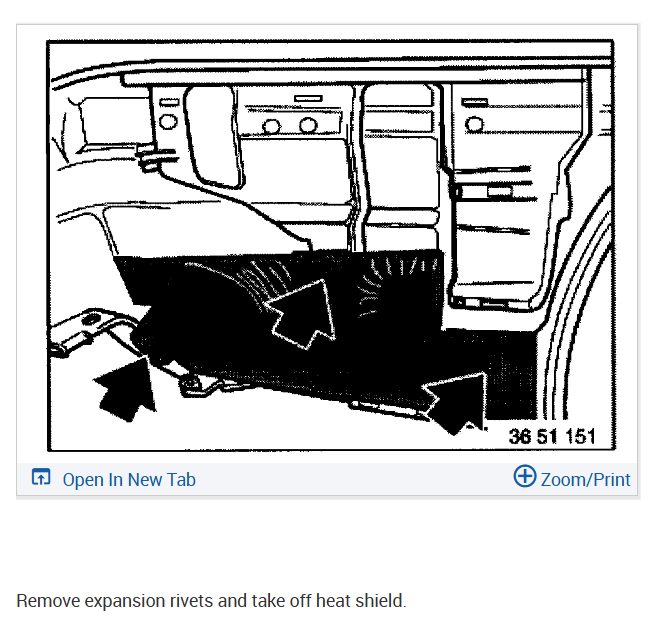 36 51 151

Open In New Tab

Zoom/Print

Remove expansion rivets and take off heat shield.