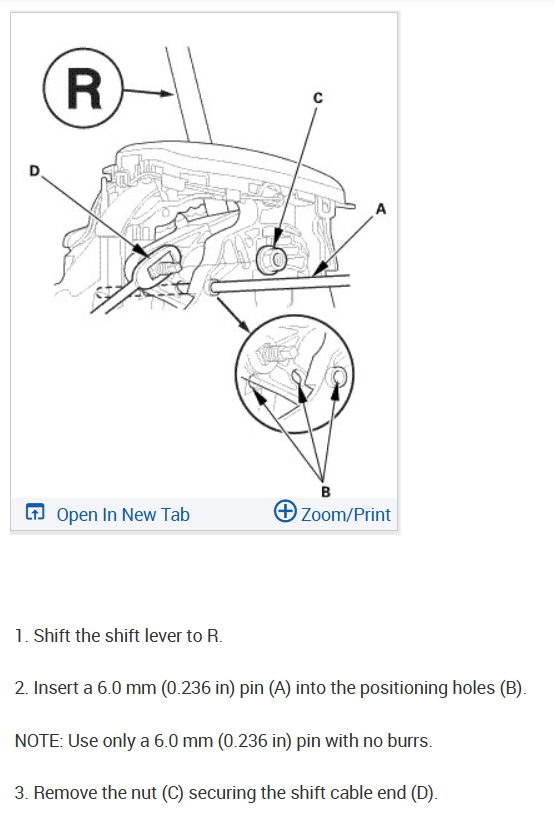 R

C

D

A

B

Open In New Tab

Zoom/Print

1. Shift the shift lever to R.

2. Insert a 6.0 mm (0.236 in) pin (A) into the positioning holes (B).

NOTE: Use only a 6.0 mm (0.236 in) pin with no burrs.

3. Remove the nut (C) securing the shift cable end (D).