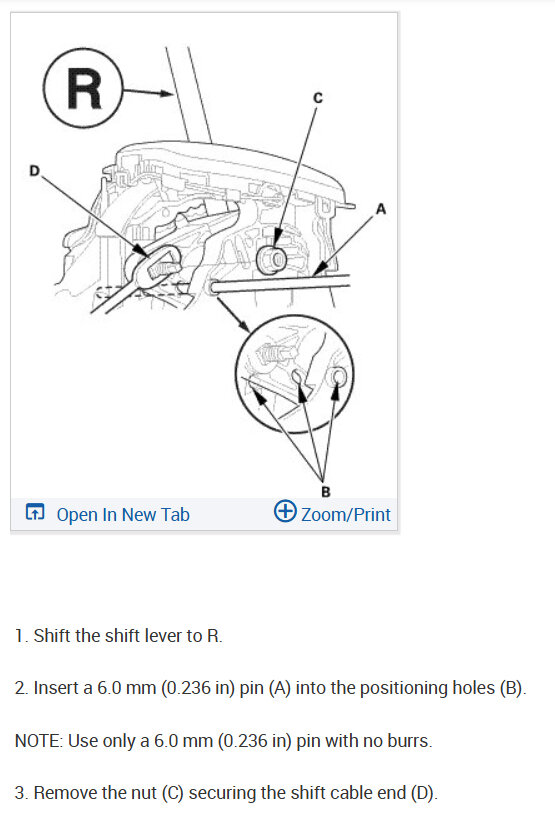 R

C

D

A

B

Open In New Tab

Zoom/Print

1. Shift the shift lever to R.

2. Insert a 6.0 mm (0.236 in) pin (A) into the positioning holes (B).

NOTE: Use only a 6.0 mm (0.236 in) pin with no burrs.

3. Remove the nut (C) securing the shift cable end (D).