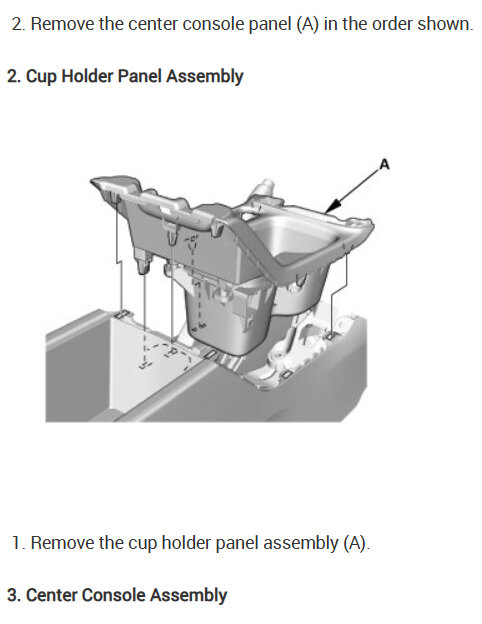 2. Remove the center console panel (A) in the order shown.

2. Cup Holder Panel Assembly

A

1. Remove the cup holder panel assembly (A).

3. Center Console Assembly