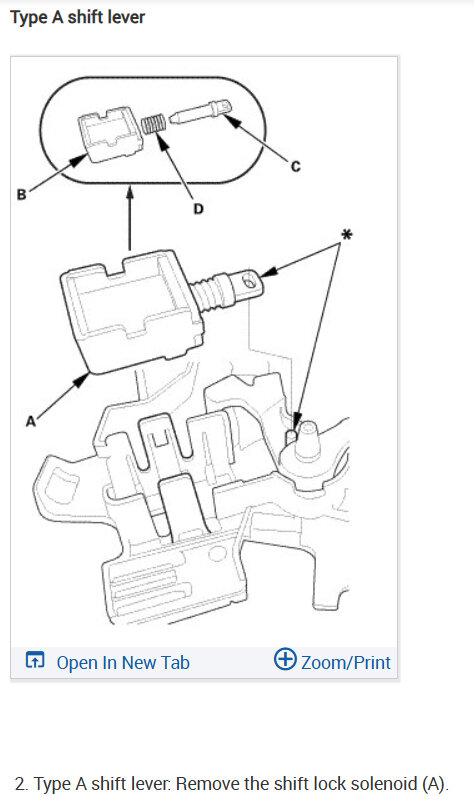 Type A shift lever

B

C

D

*

A

Open In New Tab

Zoom/Print

2. Type A shift lever: Remove the shift lock solenoid (A).