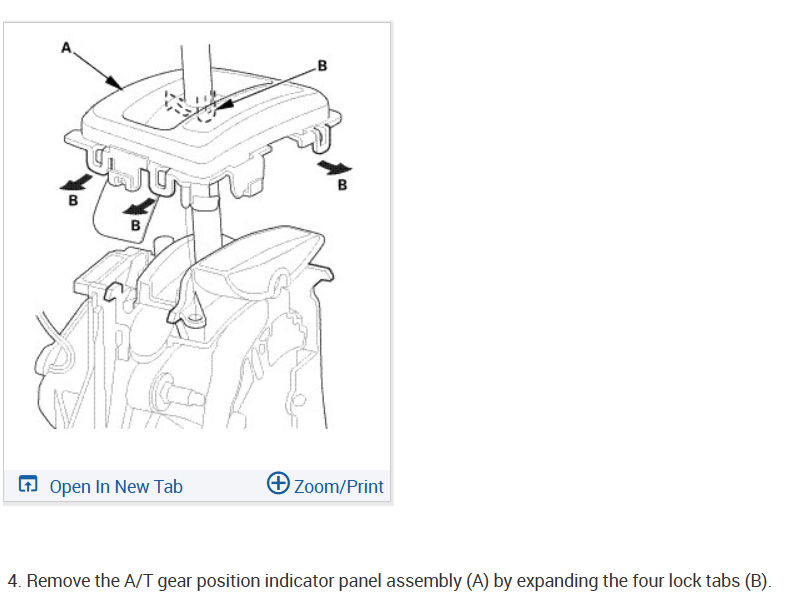 A
B
B
B
B

Open In New Tab
Zoom/Print

4. Remove the A/T gear position indicator panel assembly (A) by expanding the four lock tabs (B).