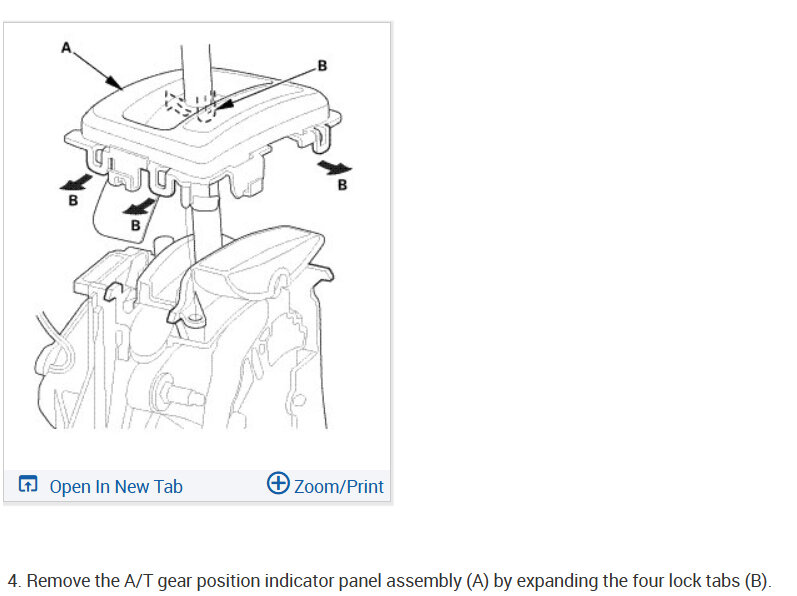 A
B
B
B
B

Open In New Tab
Zoom/Print

4. Remove the A/T gear position indicator panel assembly (A) by expanding the four lock tabs (B).