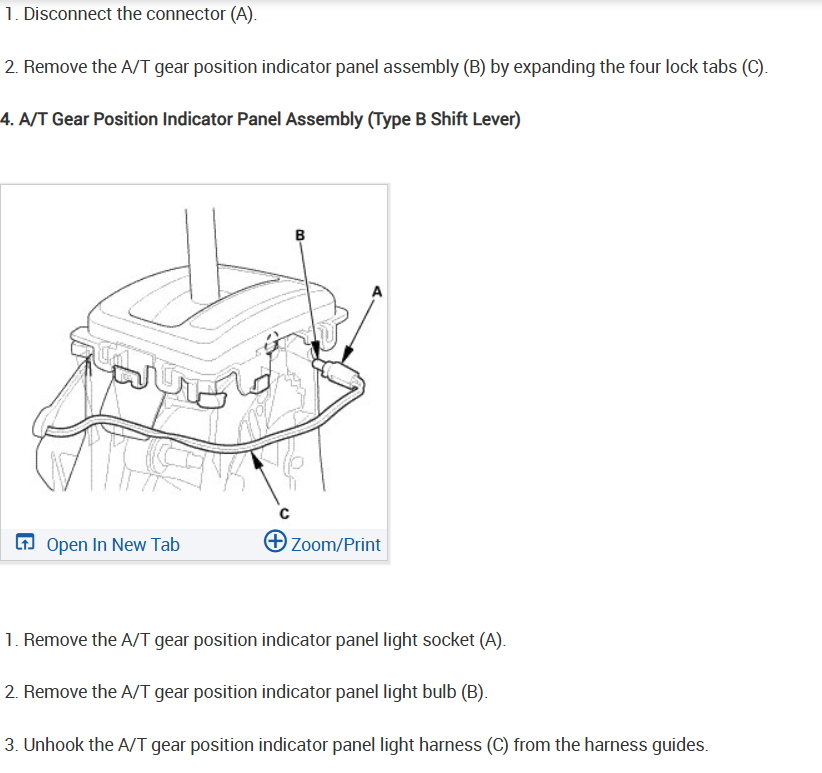 1. Disconnect the connector (A).

2. Remove the A/T gear position indicator panel assembly (B) by expanding the four lock tabs (C).

4. A/T Gear Position Indicator Panel Assembly (Type B Shift Lever)

B

A

C

Open In New Tab

Zoom/Print

1. Remove the A/T gear position indicator panel light socket (A).

2. Remove the A/T gear position indicator panel light bulb (B).

3. Unhook the A/T gear position indicator panel light harness (C) from the harness guides.