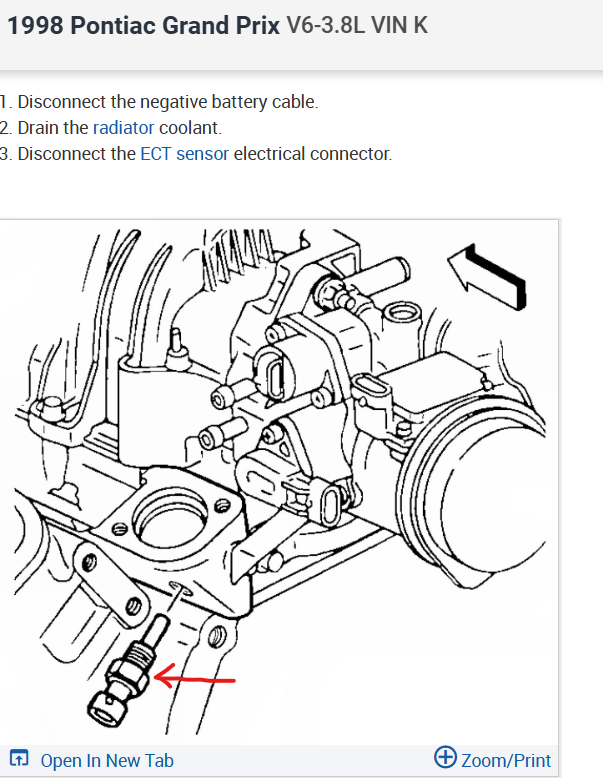 1998 Pontiac Grand Prix V6-3.8L VIN K

1. Disconnect the negative battery cable.
2. Drain the radiator coolant.
3. Disconnect the ECT sensor electrical connector.

Open In New Tab

Zoom/Print