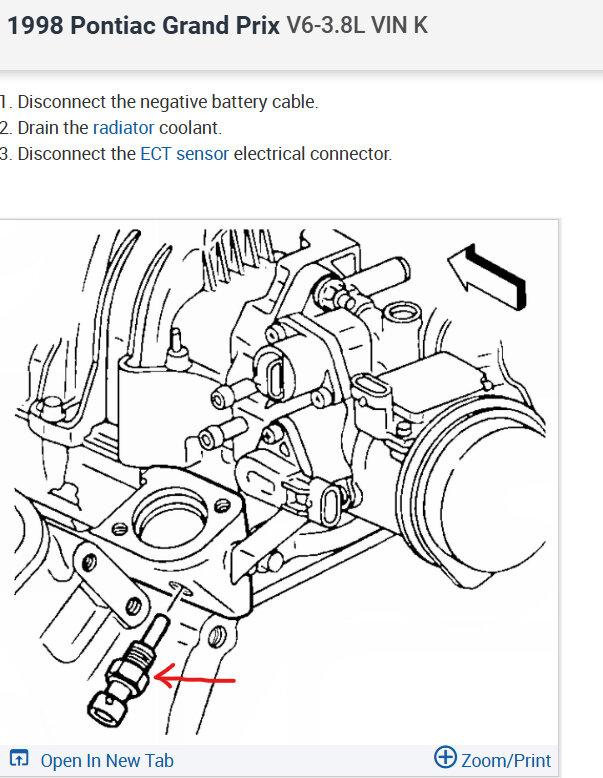 1998 Pontiac Grand Prix V6-3.8L VIN K

1. Disconnect the negative battery cable.
2. Drain the radiator coolant.
3. Disconnect the ECT sensor electrical connector.

Open In New Tab

Zoom/Print