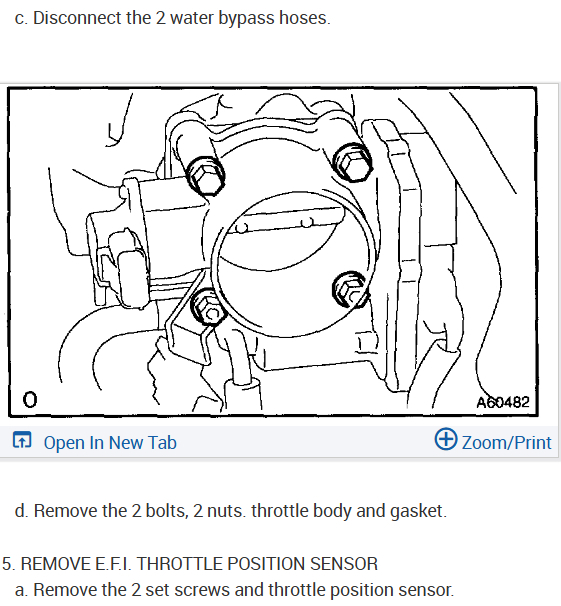 c. Disconnect the 2 water bypass hoses.

O

A60482

Open In New Tab

Zoom/Print

d. Remove the 2 bolts, 2 nuts. throttle body and gasket.

5. REMOVE E.F.I. THROTTLE POSITION SENSOR

a. Remove the 2 set screws and throttle position sensor.