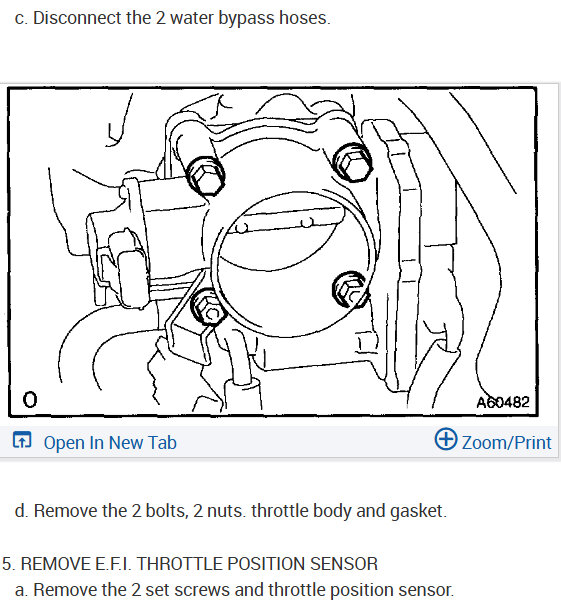 c. Disconnect the 2 water bypass hoses.

O

A60482

Open In New Tab

Zoom/Print

d. Remove the 2 bolts, 2 nuts. throttle body and gasket.

5. REMOVE E.F.I. THROTTLE POSITION SENSOR

a. Remove the 2 set screws and throttle position sensor.