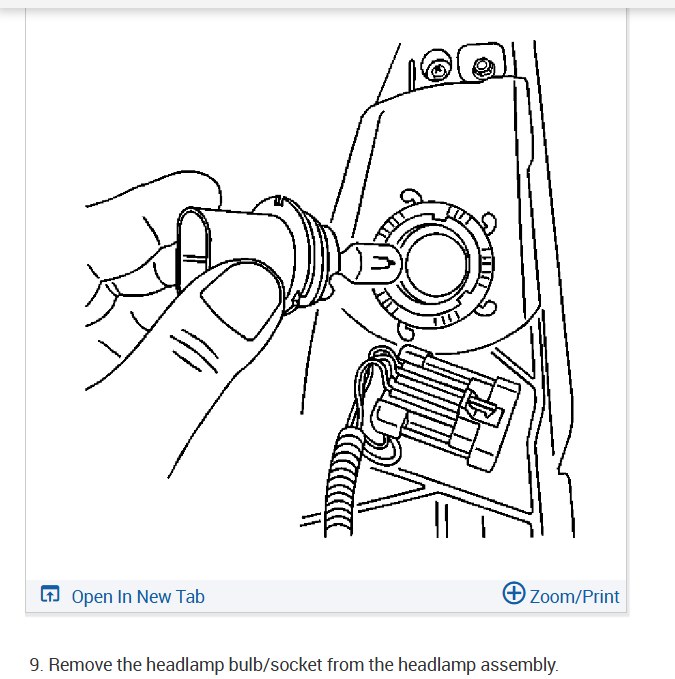 Open In New Tab

Zoom/Print

9. Remove the headlamp bulb/socket from the headlamp assembly.