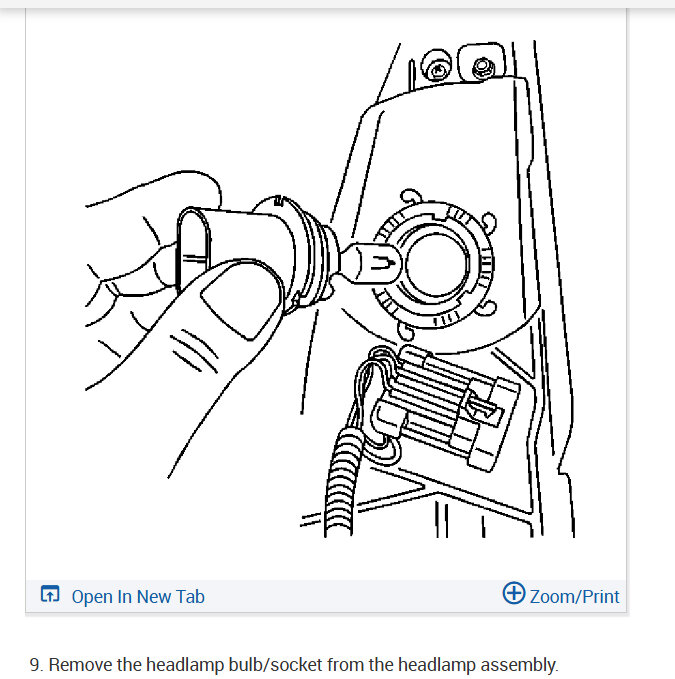 Open In New Tab

Zoom/Print

9. Remove the headlamp bulb/socket from the headlamp assembly.