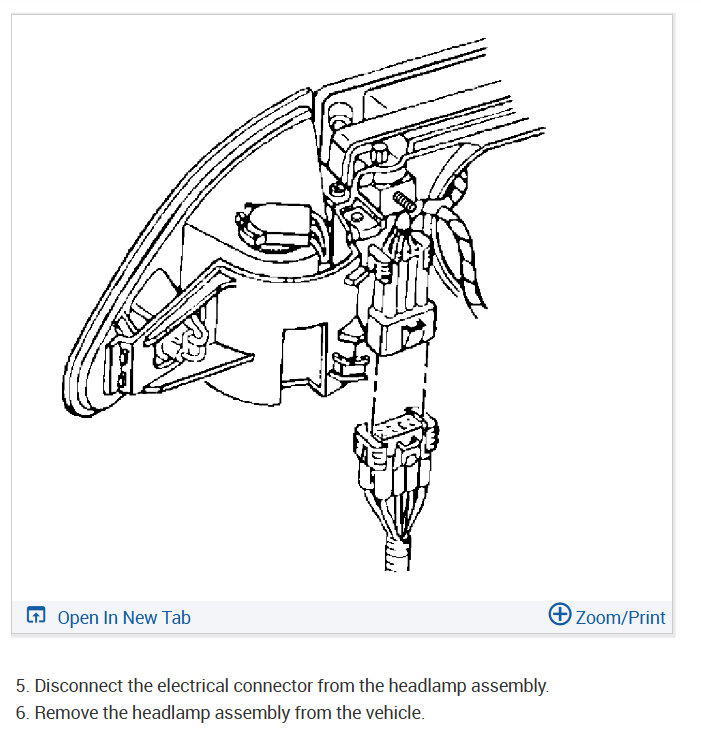 Open In New Tab

Zoom/Print

5. Disconnect the electrical connector from the headlamp assembly.
6. Remove the headlamp assembly from the vehicle.