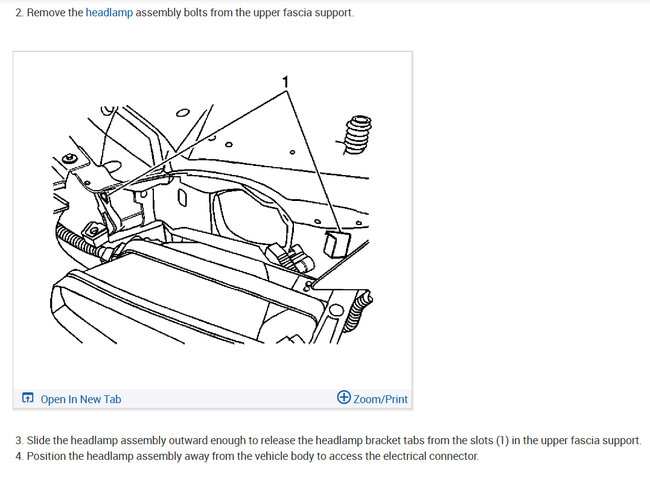 2. Remove the headlamp assembly bolts from the upper fascia support.

1

Open In New Tab

Zoom/Print

3. Slide the headlamp assembly outward enough to release the headlamp bracket tabs from the slots (1) in the upper fascia support.
4. Position the headlamp assembly away from the vehicle body to access the electrical connector.