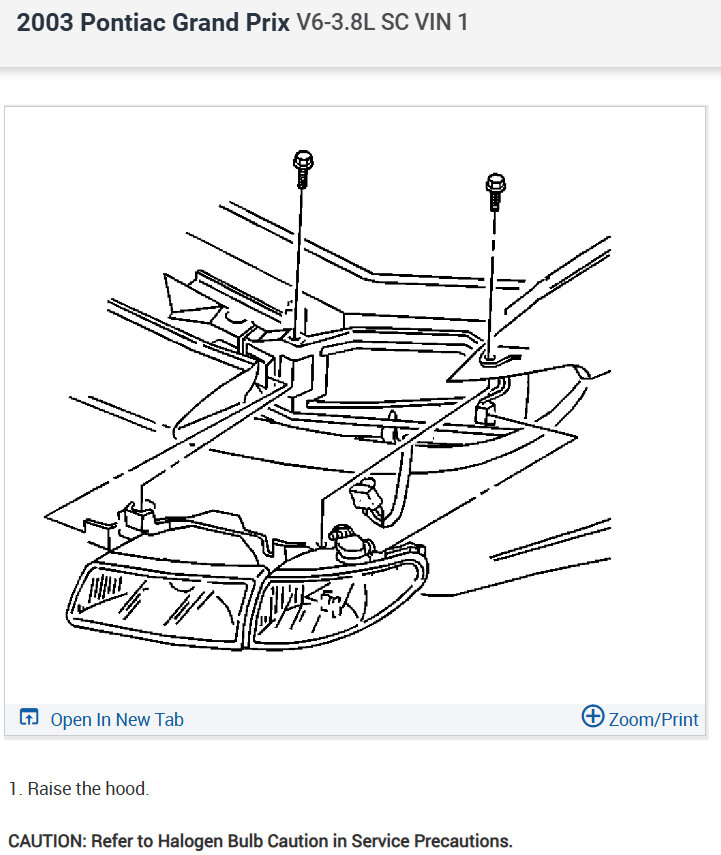 2003 Pontiac Grand Prix V6-3.8L SC VIN 1

Open In New Tab

Zoom/Print

1. Raise the hood.

CAUTION: Refer to Halogen Bulb Caution in Service Precautions.