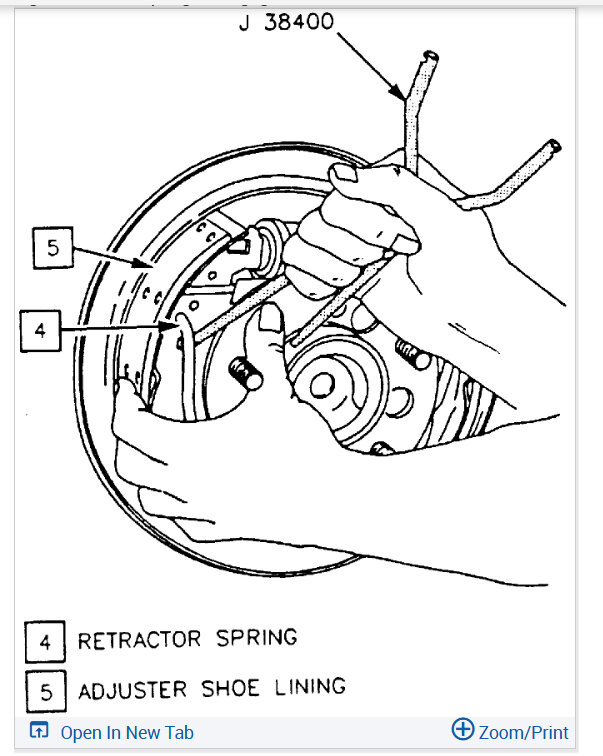 J 38400

5

4

4 RETRACTOR SPRING

5 ADJUSTER SHOE LINING

Open In New Tab

Zoom/Print