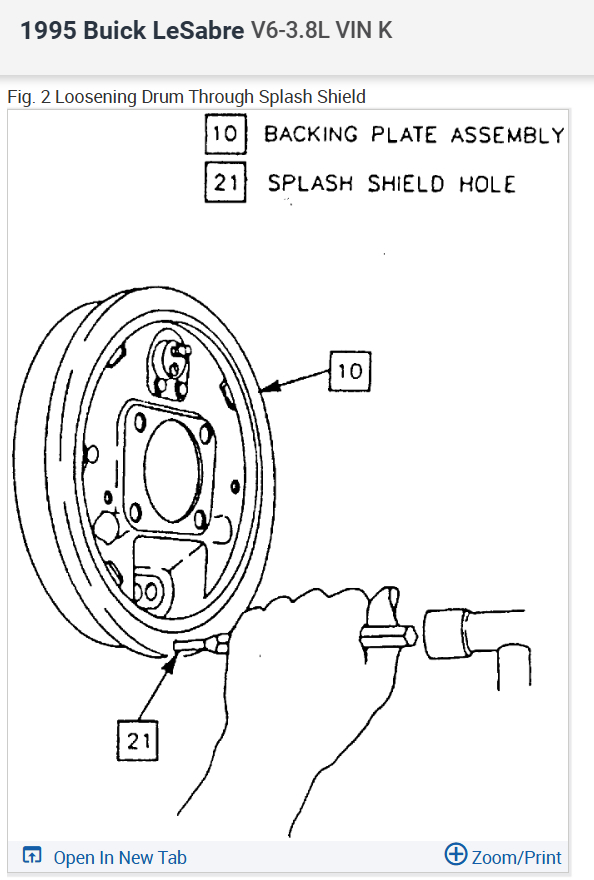 1995 Buick LeSabre V6-3.8L VIN K

Fig. 2 Loosening Drum Through Splash Shield

10 BACKING PLATE ASSEMBLY
21 SPLASH SHIELD HOLE

10

21

Open In New Tab

Zoom/Print