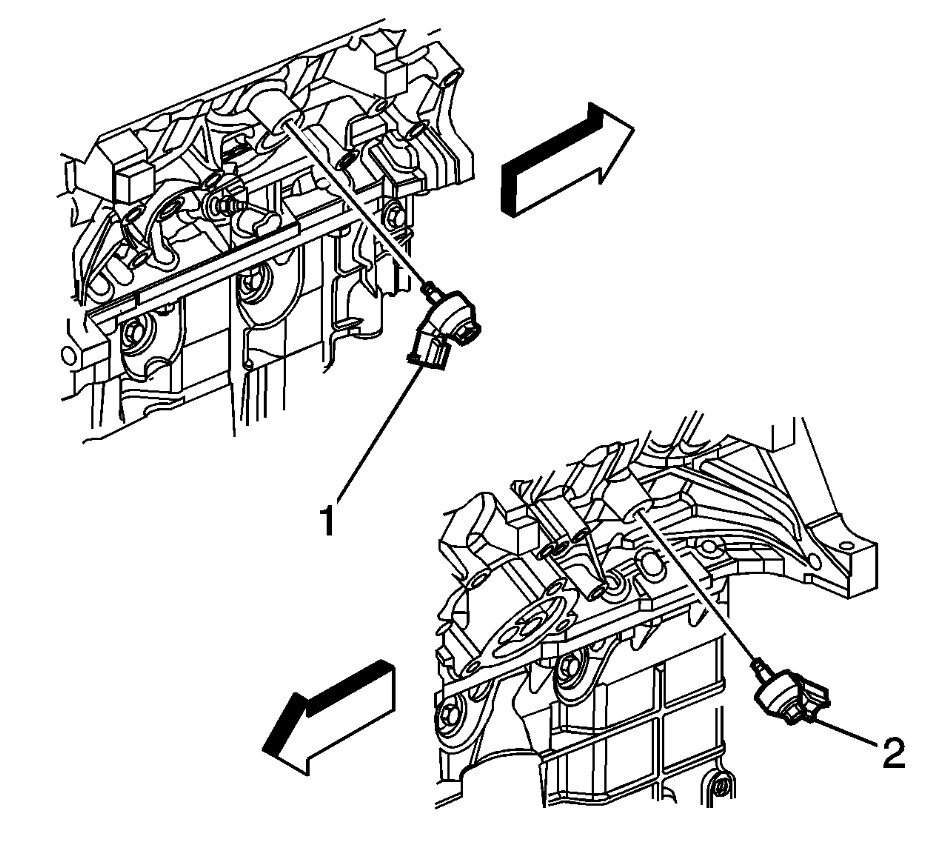 1

2