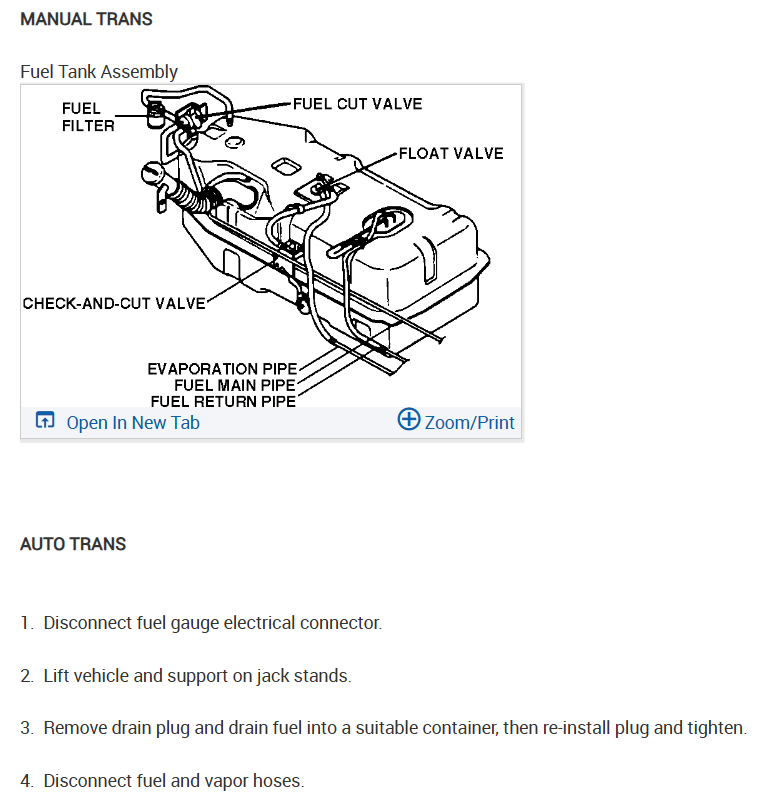 MANUAL TRANS

Fuel Tank Assembly

FUEL FILTER

FUEL CUT VALVE

FLOAT VALVE

CHECK-AND-CUT VALVE

EVAPORATION PIPE
FUEL MAIN PIPE
FUEL RETURN PIPE

Open In New Tab

Zoom/Print

AUTO TRANS

1. Disconnect fuel gauge electrical connector.

2. Lift vehicle and support on jack stands.

3. Remove drain plug and drain fuel into a suitable container, then re-install plug and tighten.

4. Disconnect fuel and vapor hoses.