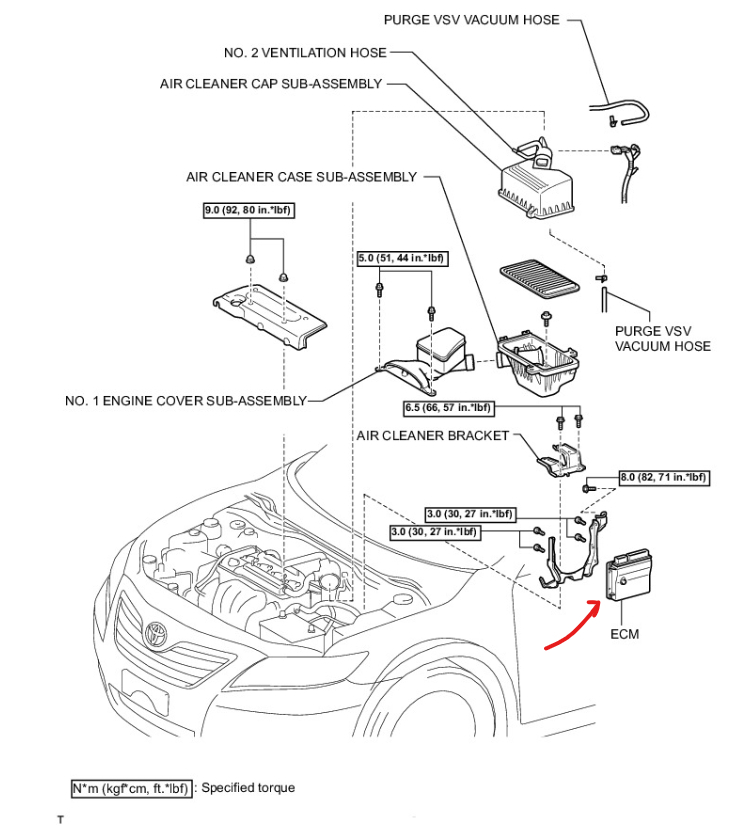 PURGE VSV VACUUM HOSE

NO. 2 VENTILATION HOSE

AIR CLEANER CAP SUB-ASSEMBLY

AIR CLEANER CASE SUB-ASSEMBLY

9.0 (92, 80 in.*lbf)

5.0 (51, 44 in.*lbf)

PURGE VSV VACUUM HOSE

NO. 1 ENGINE COVER SUB-ASSEMBLY

6.5 (66, 57 in.*lbf)

AIR CLEANER BRACKET

8.0 (82, 71 in.*lbf)

3.0 (30, 27 in.*lbf)

3.0 (30, 27 in.*lbf)

ECM

N*m (kgf*cm, ft.*lbf) : Specified torque

T