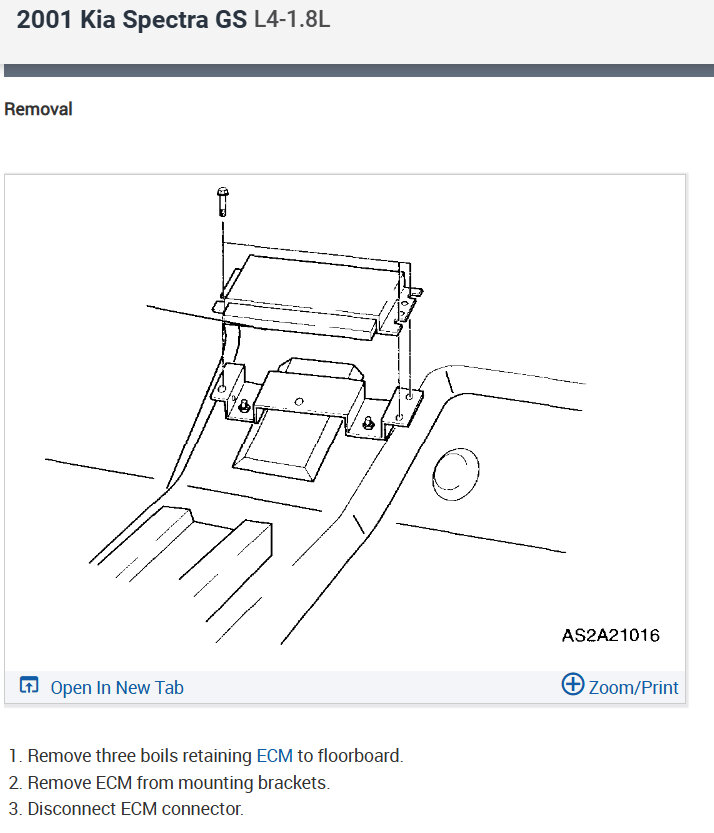 2001 Kia Spectra GS L4-1.8L

Removal

AS2A21016

Open In New Tab

Zoom/Print

1. Remove three boils retaining ECM to floorboard.
2. Remove ECM from mounting brackets.
3. Disconnect ECM connector.