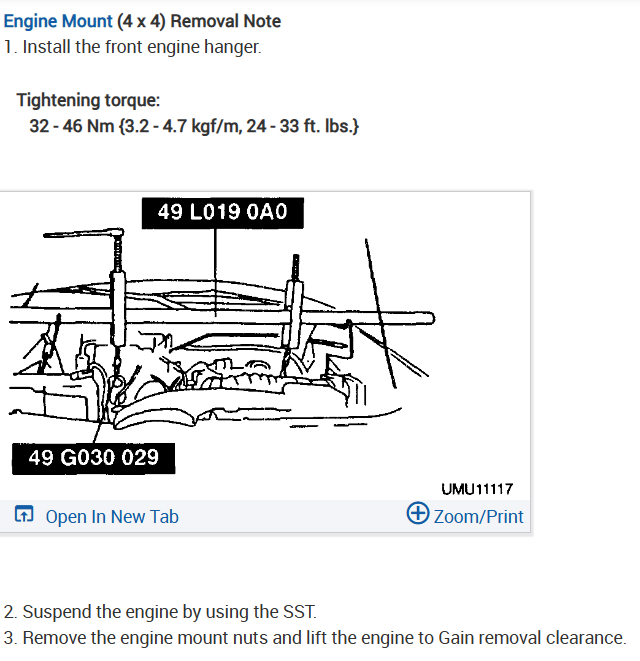 Engine Mount (4 x 4) Removal Note
1. Install the front engine hanger.

Tightening torque:
32 - 46 Nm {3.2 - 4.7 kgf/m, 24 - 33 ft. lbs.}

49 L019 0A0

49 G030 029

UMU11117

Open In New Tab

Zoom/Print

2. Suspend the engine by using the SST.
3. Remove the engine mount nuts and lift the engine to Gain removal clearance.